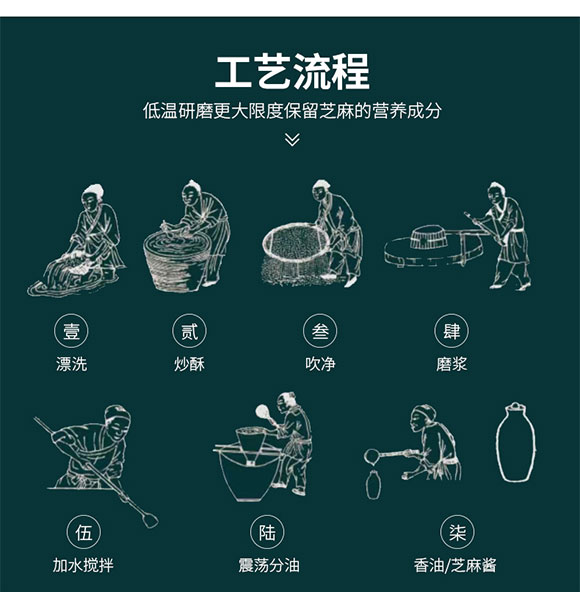 工艺流程

低温研磨更大限度保留芝麻的营养成分

壹
漂洗

贰
炒酥

叁
吹净

肆
磨浆

伍
加水搅拌

陆
震荡分油

柒
香油/芝麻酱